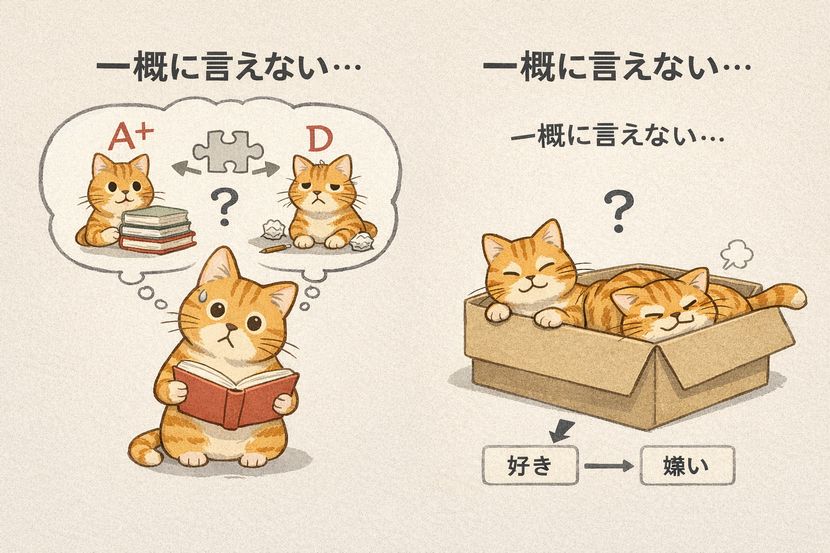 一概に言えない…

A+

D

?

一概に言えない…

一概に言えない…

?

好き

嫌い